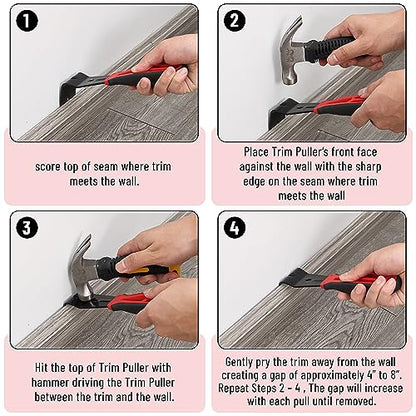 1

score top of seam where trim meets the wall.

2

Place Trim Puller's front face against the wall with the sharp edge on the seam where trim meets the wall

3

Hit the top of Trim Puller with hammer driving the Trim Puller between the trim and the wall.

4

Gently pry the trim away from the wall creating a gap of approximately 4" to 8". Repeat Steps 2 - 4 , The gap will increase with each pull until removed.