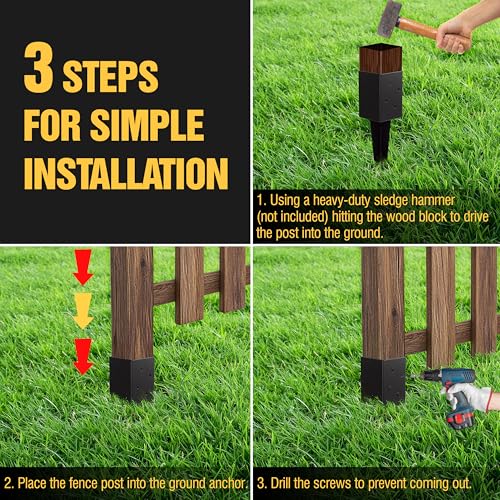 3 STEPS FOR SIMPLE INSTALLATION

1. Using a heavy-duty sledge hammer (not included) hitting the wood block to drive the post into the ground.

2. Place the fence post into the ground anchor.

3. Drill the screws to prevent coming out.