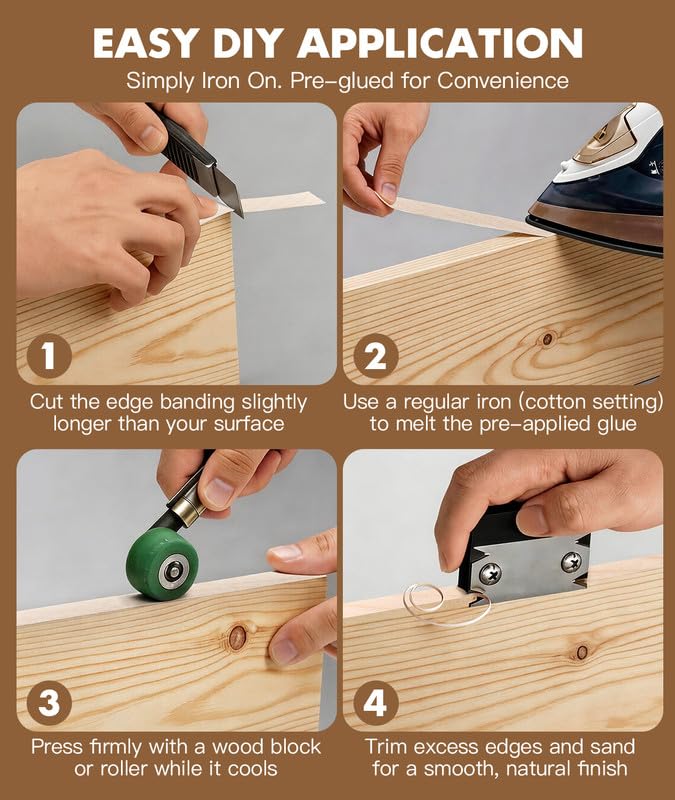 EASY DIY APPLICATION

Simply Iron On. Pre-glued for Convenience

1

Cut the edge banding slightly longer than your surface

2

Use a regular iron (cotton setting) to melt the pre-applied glue

3

Press firmly with a wood block or roller while it cools

4

Trim excess edges and sand for a smooth, natural finish