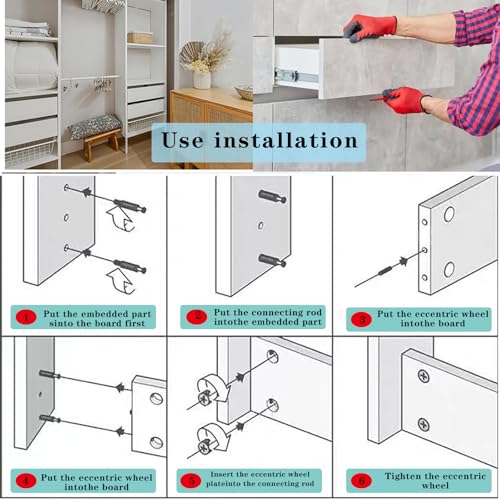 Use installation

1 Put the embedded part sinto the board first

2 Put the connecting rod intothe embedded part

3 Put the eccentric wheel intothe board

4 Put the eccentric wheel intothe board

5 Insert the eccentric wheel plateinto the connecting rod

6 Tighten the eccentric wheel