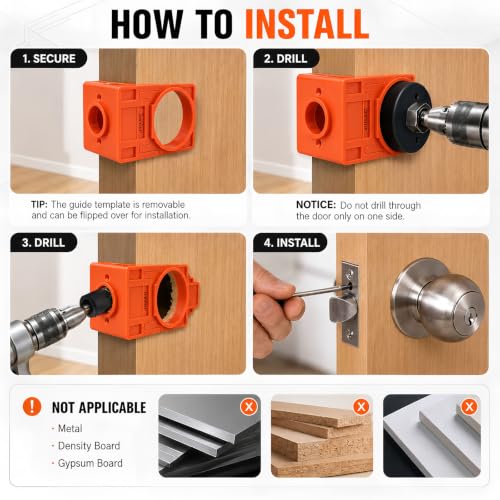 HOW TO INSTALL

1. SECURE

TIP: The guide template is removable and can be flipped over for installation.

2. DRILL

NOTICE: Do not drill through the door only on one side.

3. DRILL

4. INSTALL

NOT APPLICABLE

· Metal
· Density Board
· Gypsum Board