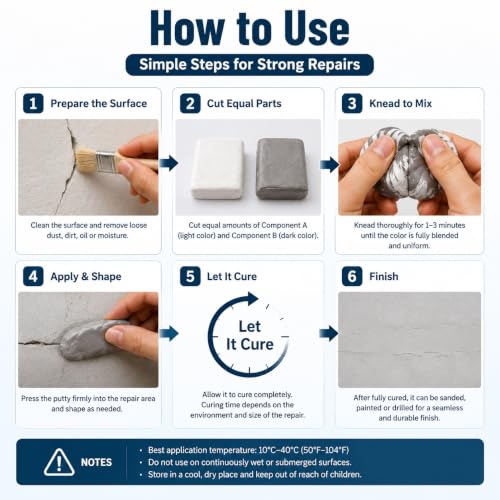 How to Use

Simple Steps for Strong Repairs

1 Prepare the Surface

Clean the surface and remove loose dust, dirt, oil or moisture.

2 Cut Equal Parts

Cut equal amounts of Component A (light color) and Component B (dark color).

3 Knead to Mix

Knead thoroughly for 1–3 minutes until the color is fully blended and uniform.

4 Apply & Shape

Press the putty firmly into the repair area and shape as needed.

5 Let It Cure

Let It Cure

Allow it to cure completely. Curing time depends on the environment and size of the repair.

6 Finish

After fully cured, it can be sanded, painted or drilled for a seamless and durable finish.

NOTES

• Best application temperature: 10°C–40°C (50°F–104°F)
• Do not use on continuously wet or submerged surfaces.
• Store in a cool, dry place and keep out of reach of children.