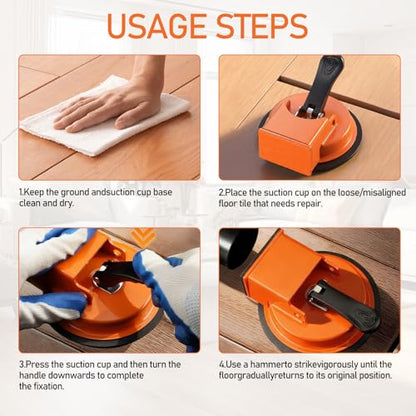 USAGE STEPS

1.Keep the ground andsuction cup base clean and dry.

2.Place the suction cup on the loose/misaligned floor tile that needs repair.

3.Press the suction cup and then turn the handle downwards to complete the fixation.

4.Use a hammerto strikevigorously until the floorgraduallyreturns to its original position.