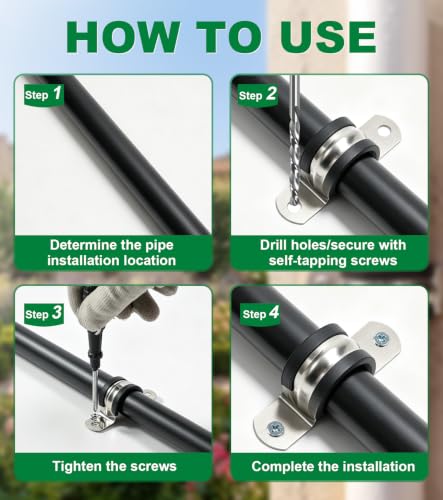 HOW TO USE

Step 1

Determine the pipe installation location

Step 2

Drill holes/secure with self-tapping screws

Step 3

Tighten the screws

Step 4

Complete the installation