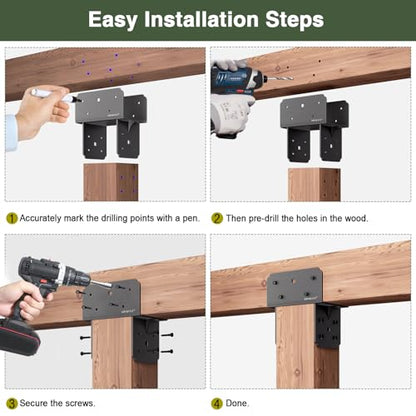 Easy Installation Steps

1 Accurately mark the drilling points with a pen.

2 Then pre-drill the holes in the wood.

3 Secure the screws.

4 Done.