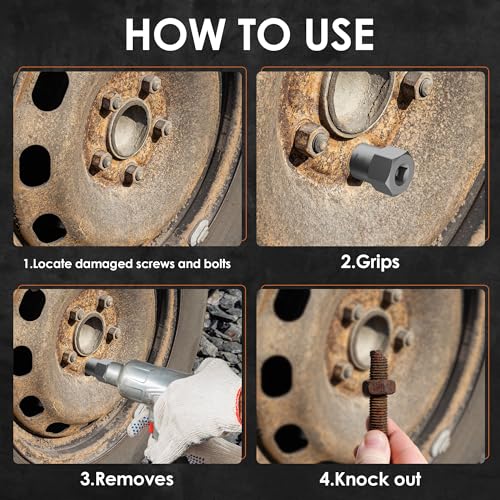 HOW TO USE

1.Locate damaged screws and bolts

2.Grips

3.Removes

4.Knock out