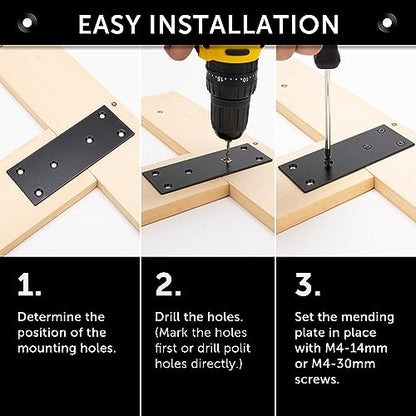 EASY INSTALLATION

1.

Determine the position of the mounting holes.

2.

Drill the holes. (Mark the holes first or drill polit holes directly.)

3.

Set the mending plate in place with M4-14mm or M4-30mm screws.