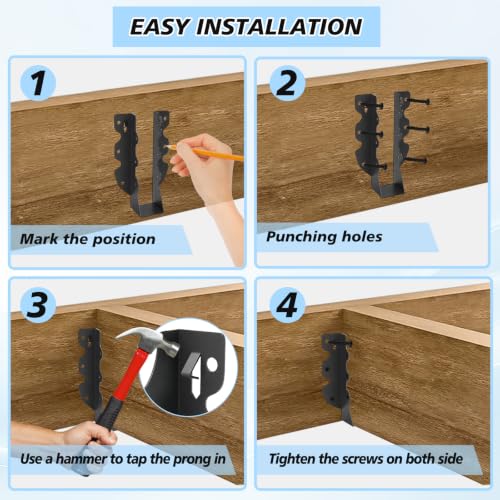 EASY INSTALLATION

1

Mark the position

2

Punching holes

3

Use a hammer to tap the prong in

4

Tighten the screws on both side