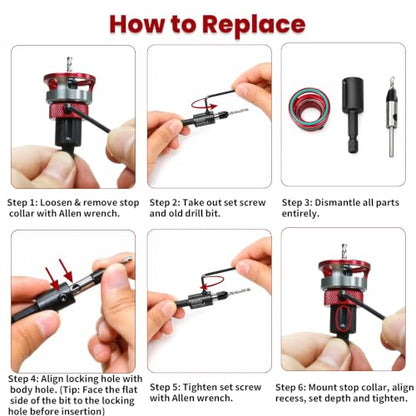 How to Replace

Step 1: Loosen & remove stop collar with Allen wrench.

Step 2: Take out set screw and old drill bit.

Step 3: Dismantle all parts entirely.

Step 4: Align locking hole with body hole. (Tip: Face the flat side of the bit to the locking hole before insertion)

Step 5: Tighten set screw with Allen wrench.

Step 6: Mount stop collar, align recess, set depth and tighten.