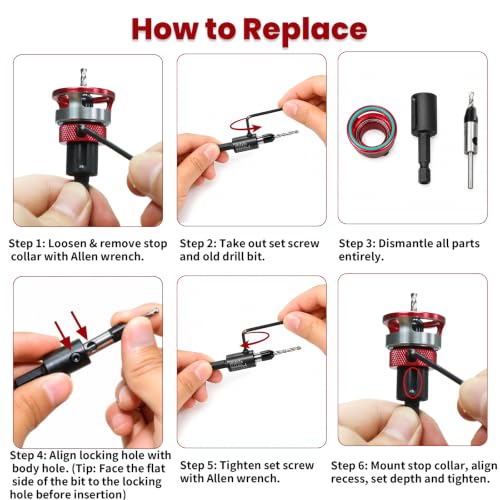 How to Replace

Step 1: Loosen & remove stop collar with Allen wrench.

Step 2: Take out set screw and old drill bit.

Step 3: Dismantle all parts entirely.

Step 4: Align locking hole with body hole. (Tip: Face the flat side of the bit to the locking hole before insertion)

Step 5: Tighten set screw with Allen wrench.

Step 6: Mount stop collar, align recess, set depth and tighten.