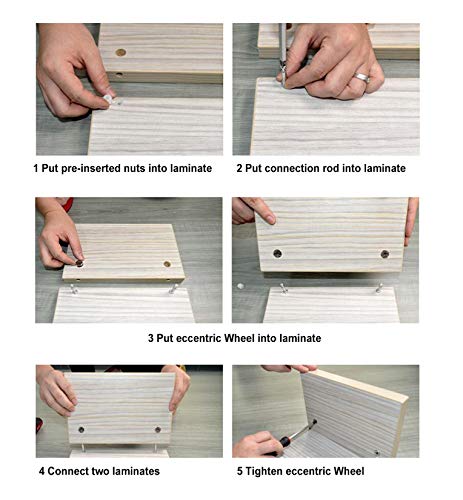 1 Put pre-inserted nuts into laminate

2 Put connection rod into laminate

3 Put eccentric Wheel into laminate

4 Connect two laminates

5 Tighten eccentric Wheel