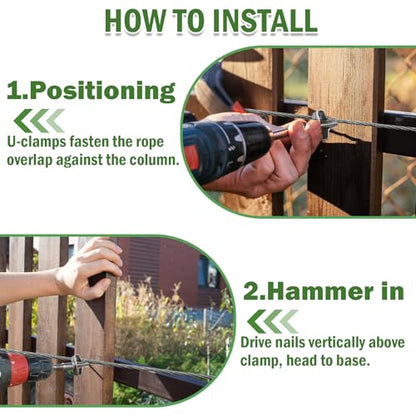 HOW TO INSTALL

1.Positioning

U-clamps fasten the rope overlap against the column.

2.Hammer in

Drive nails vertically above clamp, head to base.