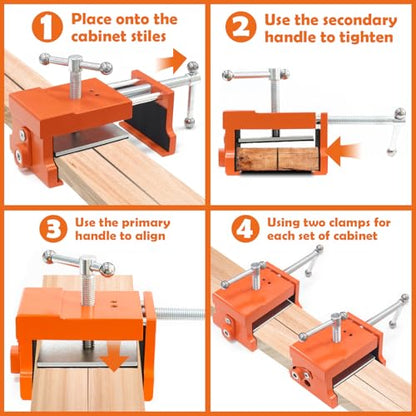 1 Place onto the cabinet stiles

2 Use the secondary handle to tighten

3 Use the primary handle to align

4 Using two clamps for each set of cabinet