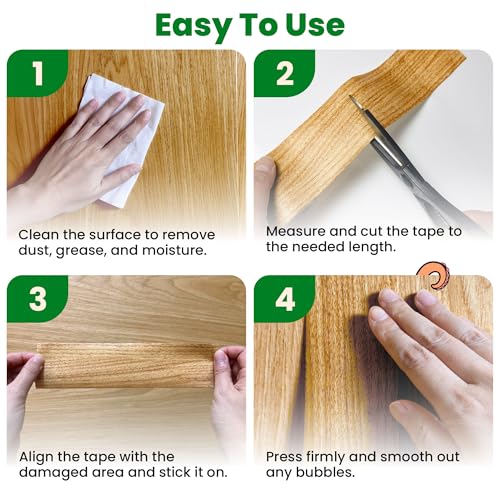 Easy To Use

1

Clean the surface to remove dust, grease, and moisture.

2

Measure and cut the tape to the needed length.

3

Align the tape with the damaged area and stick it on.

4

Press firmly and smooth out any bubbles.