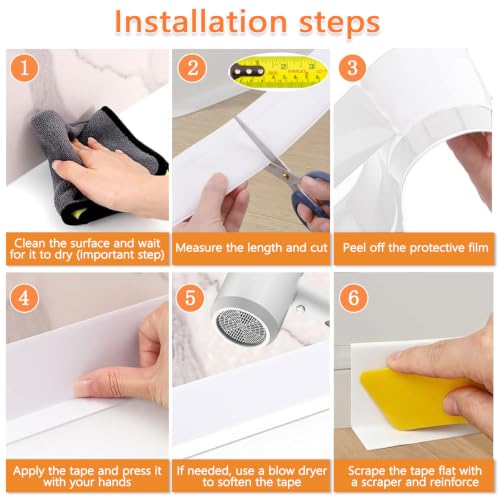 Installation steps

1

Clean the surface and wait for it to dry (important step)

2

Measure the length and cut

3

Peel off the protective film

4

Apply the tape and press it with your hands

5

If needed, use a blow dryer to soften the tape

6

Scrape the tape flat with a scraper and reinforce