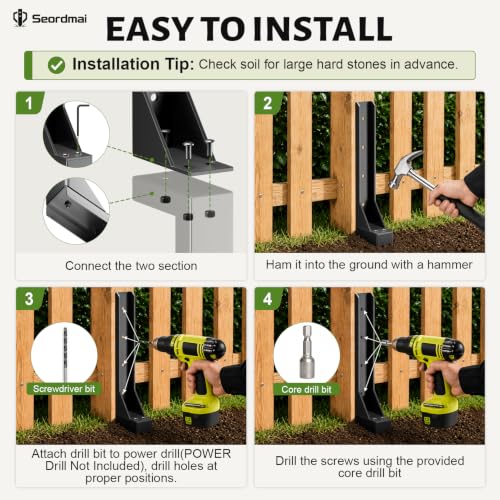 Seordmai

EASY TO INSTALL

Installation Tip: Check soil for large hard stones in advance.

1

Connect the two section

2

Ham it into the ground with a hammer

3

Screwdriver bit

Attach drill bit to power drill(POWER Drill Not Included), drill holes at proper positions.

4

Core drill bit

Drill the screws using the provided core drill bit