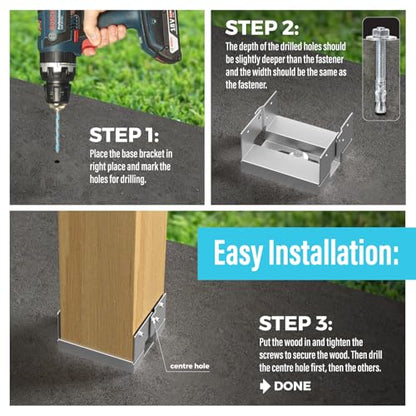 STEP 1:
Place the base bracket in right place and mark the holes for drilling.

STEP 2:
The depth of the drilled holes should be slightly deeper than the fastener and the width should be the same as the fastener.

Easy Installation:

centre hole

STEP 3:
Put the wood in and tighten the screws to secure the wood. Then drill the centre hole first, then the others.

DONE