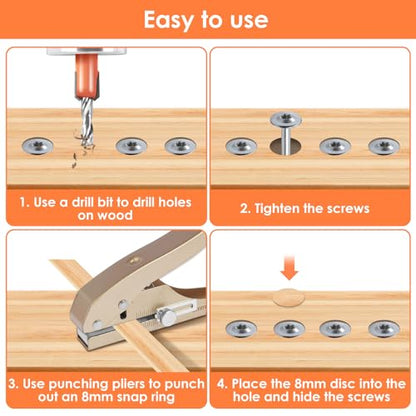 Easy to use

1. Use a drill bit to drill holes on wood

2. Tighten the screws

3. Use punching pliers to punch out an 8mm snap ring

4. Place the 8mm disc into the hole and hide the screws