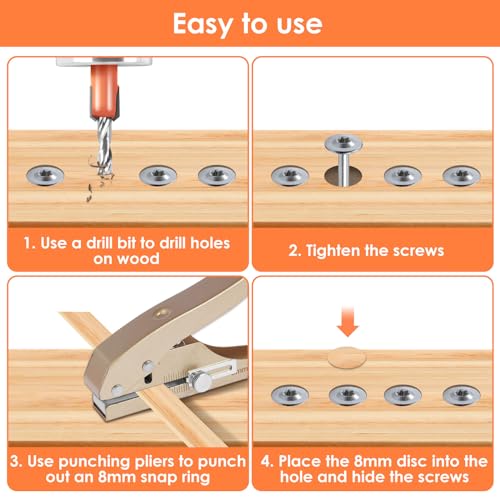 Easy to use

1. Use a drill bit to drill holes on wood

2. Tighten the screws

3. Use punching pliers to punch out an 8mm snap ring

4. Place the 8mm disc into the hole and hide the screws