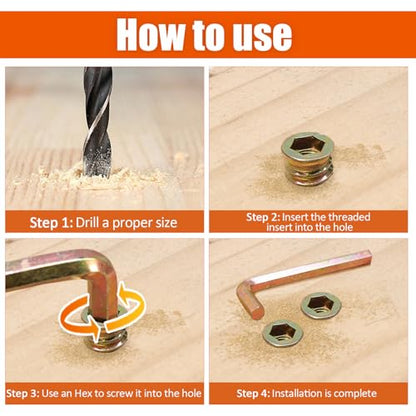 How to use

Step 1: Drill a proper size

Step 2: Insert the threaded insert into the hole

Step 3: Use an Hex to screw it into the hole

Step 4: Installation is complete