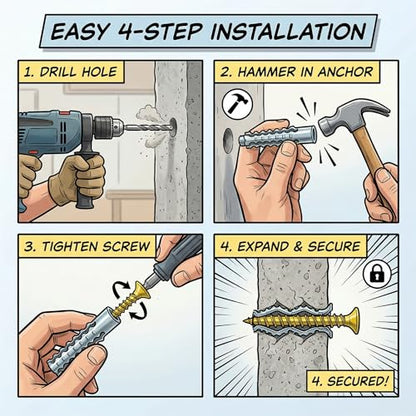 EASY 4-STEP INSTALLATION

1. DRILL HOLE

2. HAMMER IN ANCHOR

3. TIGHTEN SCREW

4. EXPAND & SECURE

4. SECURED!