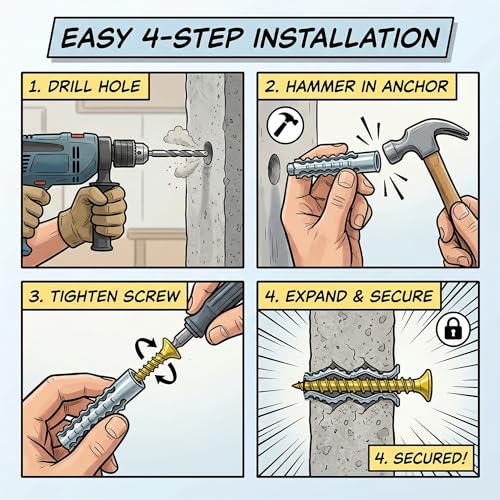 EASY 4-STEP INSTALLATION

1. DRILL HOLE

2. HAMMER IN ANCHOR

3. TIGHTEN SCREW

4. EXPAND & SECURE

4. SECURED!