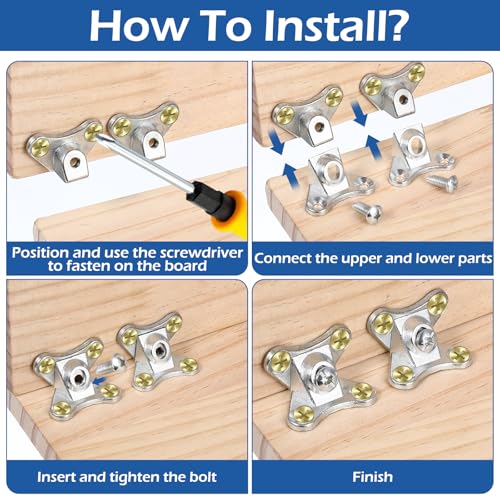 How To Install?

Position and use the screwdriver to fasten on the board

Connect the upper and lower parts

Insert and tighten the bolt

Finish