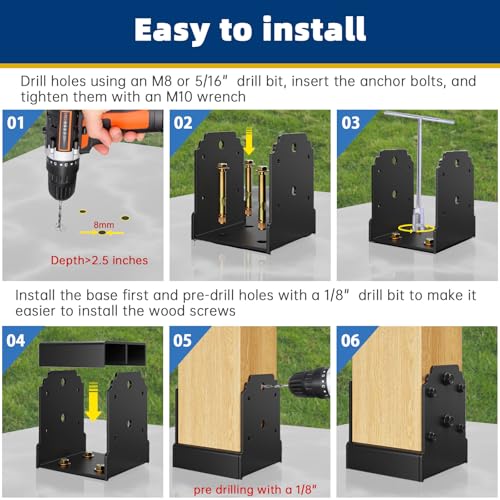 Easy to install

Drill holes using an M8 or 5/16" drill bit, insert the anchor bolts, and tighten them with an M10 wrench

01

8mm

Depth>2.5 inches

02

03

Install the base first and pre-drill holes with a 1/8" drill bit to make it easier to install the wood screws

04

05

pre drilling with a 1/8"

06