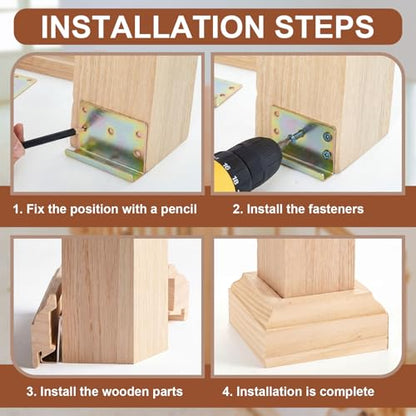 INSTALLATION STEPS

1. Fix the position with a pencil

2. Install the fasteners

3. Install the wooden parts

4. Installation is complete