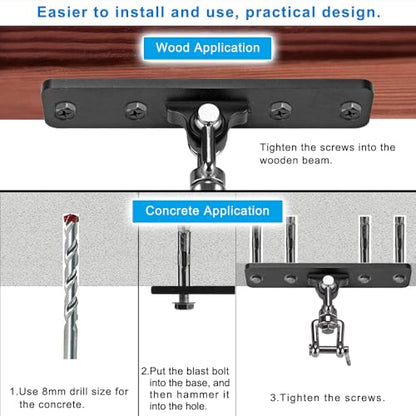 Easier to install and use, practical design.

Wood Application

Tighten the screws into the wooden beam.

Concrete Application

1.Use 8mm drill size for the concrete.

2.Put the blast bolt into the base, and then hammer it into the hole.

3.Tighten the screws.