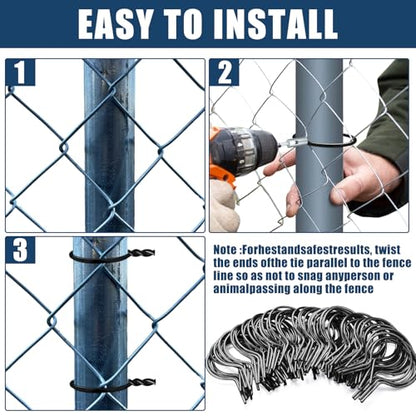 EASY TO INSTALL

1

2

3

Note :Forhestandsafestresults, twist the ends ofthe tie parallel to the fence line so as not to snag anyperson or animalpassing along the fence