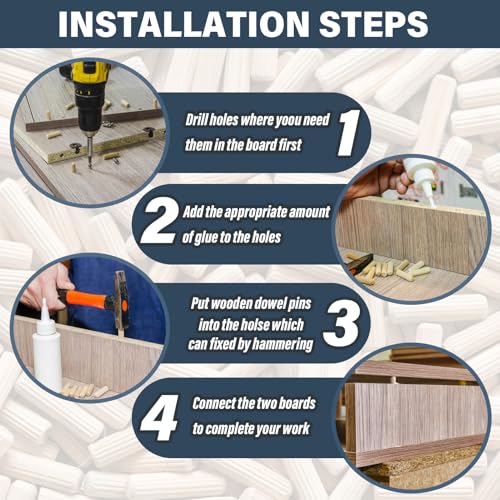 INSTALLATION STEPS

Drill holes where youu need them in the board first 1

2 Add the appropriate amount of glue to the holes

Put wooden dowel pins into the holse which can fixed by hammering 3

4 Connect the two boards to complete your work