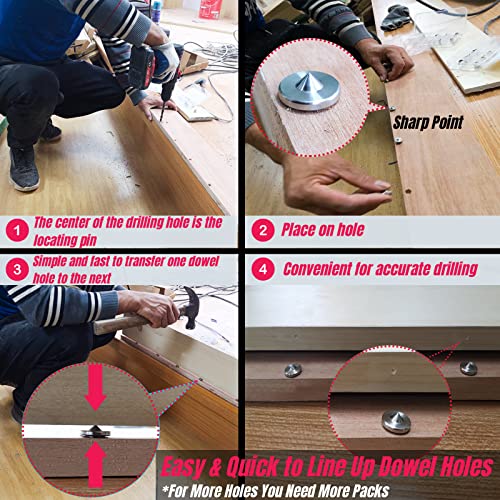 Sharp Point

1 The center of the drilling hole is the locating pin

2 Place on hole

3 Simple and fast to transfer one dowel hole to the next

4 Convenient for accurate drilling

Easy & Quick to Line Up Dowel Holes
*For More Holes You Need More Packs