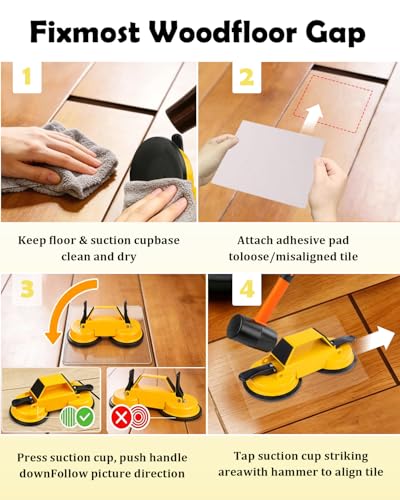 Fixmost Woodfloor Gap

1

Keep floor & suction cupbase clean and dry

2

Attach adhesive pad toloose/misaligned tile

3

Press suction cup, push handle downFollow picture direction

4

Tap suction cup striking areawith hammer to align tile