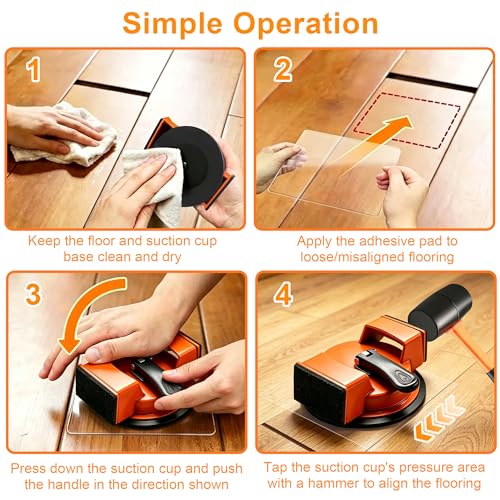 Simple Operation

1

Keep the floor and suction cup base clean and dry

2

Apply the adhesive pad to loose/misaligned flooring

3

Press down the suction cup and push the handle in the direction shown

4

Tap the suction cup's pressure area with a hammer to align the flooring