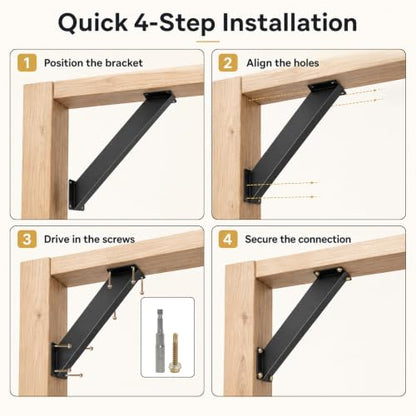 Quick 4-Step Installation

1 Position the bracket

2 Align the holes

3 Drive in the screws

4 Secure the connection