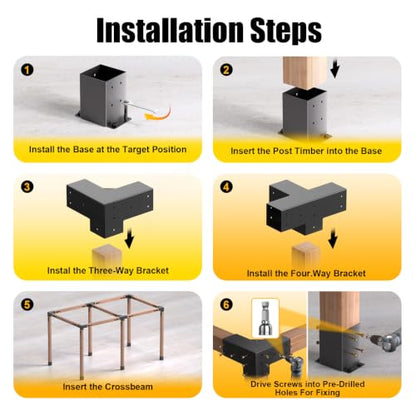 Installation Steps

1
Install the Base at the Target Position

2
Insert the Post Timber into the Base

3
Instal the Three-Way Bracket

4
Install the Four.Way Bracket

5
Insert the Crossbeam

6
Drive Screws into Pre-Drilled Holes For Fixing