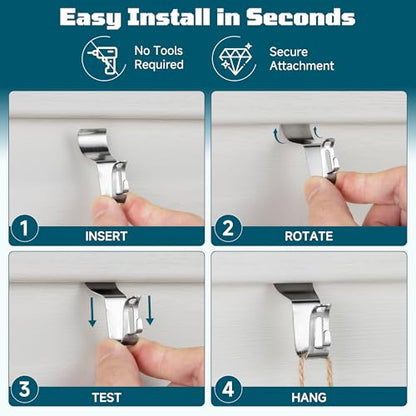 Easy Install in Seconds

No Tools Required

Secure Attachment

1 INSERT

2 ROTATE

3 TEST

4 HANG