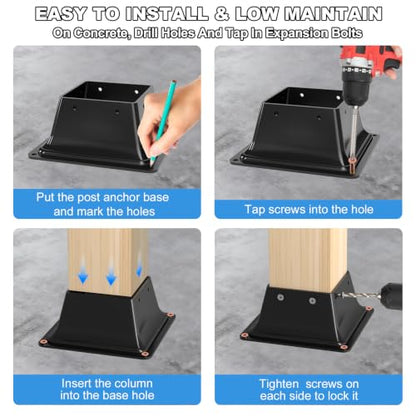 EASY TO INSTALL & LOW MAINTAIN
On Concrete, Drill Holes And Tap In Expansion Bolts

Put the post anchor base and mark the holes

Tap screws into the hole

Insert the column into the base hole

Tighten screws on each side to lock it