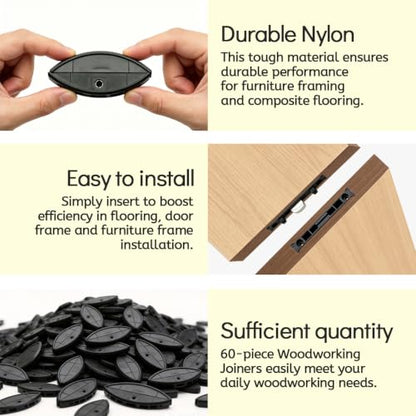 Durable Nylon

This tough material ensures durable performance for furniture framing and composite flooring.

Easy to install

Simply insert to boost efficiency in flooring, door frame and furniture frame installation.

Sufficient quantity

60-piece Woodworking Joiners easily meet your daily woodworking needs.