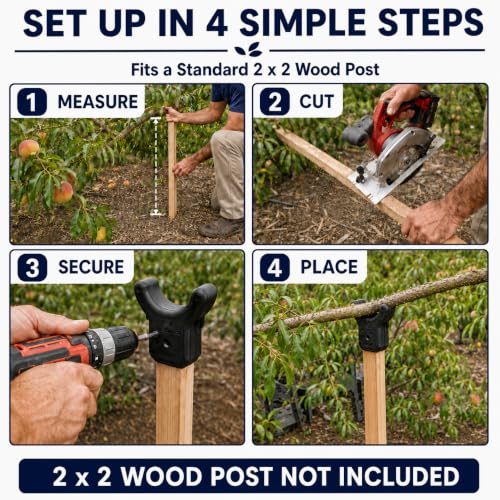 SET UP IN 4 SIMPLE STEPS

Fits a Standard 2 x 2 Wood Post

1 MEASURE

2 CUT

3 SECURE

4 PLACE

2 x 2 WOOD POST NOT INCLUDED