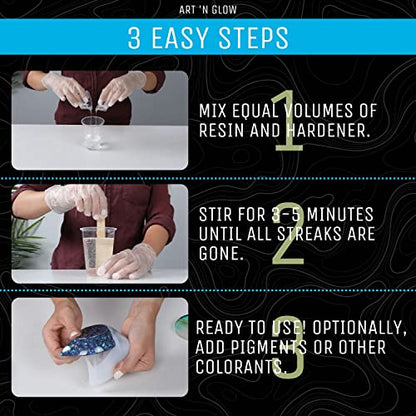 ART 'N GLOW

3 EASY STEPS

1

MIX EQUAL VOLUMES OF RESIN AND HARDENER.

2

STIR FOR 3-5 MINUTES UNTIL ALL STREAKS ARE GONE.

3

READY TO USE! OPTIONALLY, ADD PIGMENTS OR OTHER COLORANTS.