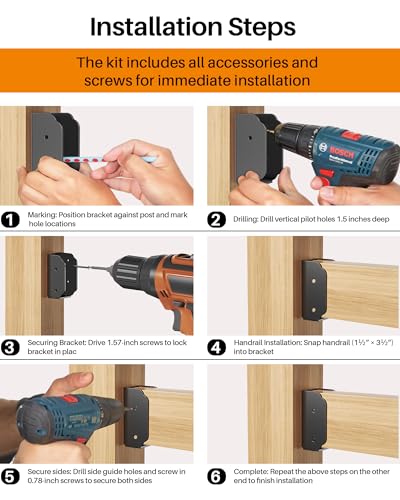 Installation Steps

The kit includes all accessories and screws for immediate installation

BOSCH

1 Marking: Position bracket against post and mark hole locations

2 Drilling: Drill vertical pilot holes 1.5 inches deep

3 Securing Bracket: Drive 1.57-inch screws to lock bracket in plac

4 Handrail Installation: Snap handrail (1½" × 3½") into bracket

5 Secure sides: Drill side guide holes and screw in 0.78-inch screws to secure both sides

6 Complete: Repeat the above steps on the other end to finish installation