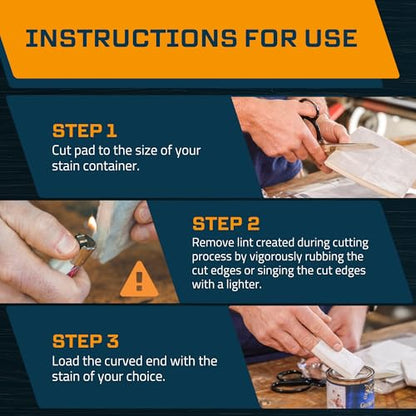 INSTRUCTIONS FOR USE

STEP 1
Cut pad to the size of your stain container.

STEP 2
Remove lint created during cutting process by vigorously rubbing the cut edges or singing the cut edges with a lighter.

STEP 3
Load the curved end with the stain of your choice.