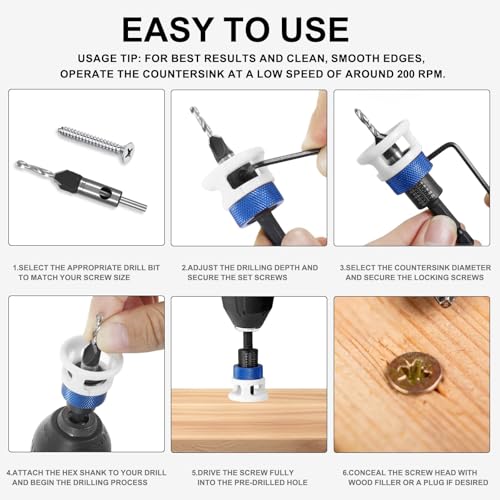 EASY TO USE

USAGE TIP: FOR BEST RESULTS AND CLEAN, SMOOTH EDGES, OPERATE THE COUNTERSINK AT A LOW SPEED OF AROUND 200 RPM.

1.SELECT THE APPROPRIATE DRILL BIT TO MATCH YOUR SCREW SIZE

2.ADJUST THE DRILLING DEPTH AND SECURE THE SET SCREWS

3.SELECT THE COUNTERSINK DIAMETER AND SECURE THE LOCKING SCREWS

4.ATTACH THE HEX SHANK TO YOUR DRILL AND BEGIN THE DRILLING PROCESS

5.DRIVE THE SCREW FULLY INTO THE PRE-DRILLED HOLE

6.CONCEAL THE SCREW HEAD WITH WOOD FILLER OR A PLUG IF DESIRED