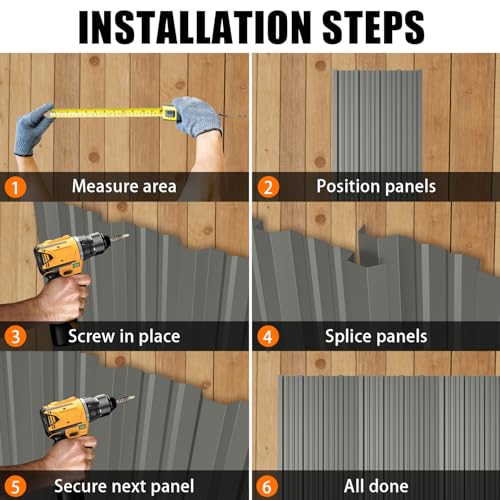 INSTALLATION STEPS

1 Measure area

2 Position panels

3 Screw in place

4 Splice panels

5 Secure next panel

6 All done