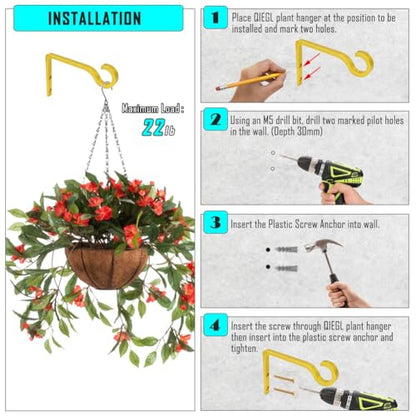 INSTALLATION

Maximum Load:
22lb

1 Place QIEGL plant hanger at the position to be installed and mark two holes.

2 Using an M5 drill bit, drill two marked pilot holes in the wall. (Depth 30mm)

3 Insert the Plastic Screw Anchor into wall.

4 Insert the screw through QIEGL plant hanger then insert into the plastic screw anchor and tighten.