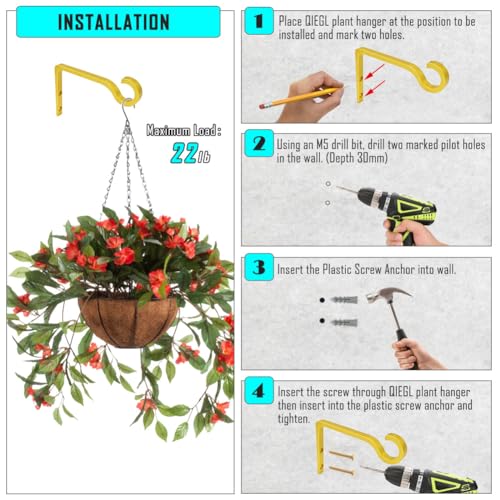 INSTALLATION

Maximum Load:
22lb

1 Place QIEGL plant hanger at the position to be installed and mark two holes.

2 Using an M5 drill bit, drill two marked pilot holes in the wall. (Depth 30mm)

3 Insert the Plastic Screw Anchor into wall.

4 Insert the screw through QIEGL plant hanger then insert into the plastic screw anchor and tighten.