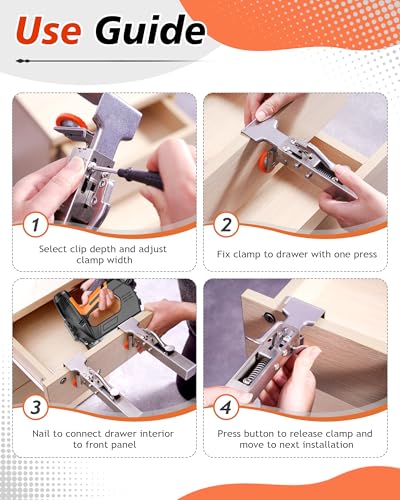 Use Guide

1
Select clip depth and adjust clamp width

2
Fix clamp to drawer with one press

3
Nail to connect drawer interior to front panel

4
Press button to release clamp and move to next installation