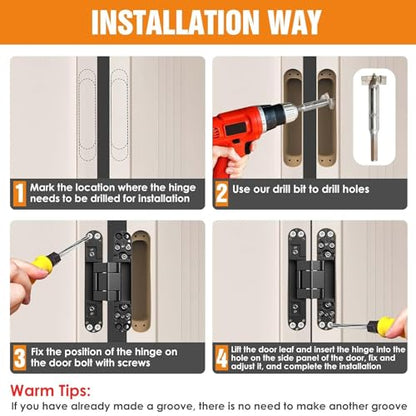 INSTALLATION WAY

1 Mark the location where the hinge needs to be drilled for installation

2 Use our drill bit to drill holes

3 Fix the position of the hinge on the door bolt with screws

4 Lift the door leaf and insert the hinge into the hole on the side panel of the door, fix and adjust it, and complete the installation

Warm Tips:
If you have already made a groove, there is no need to make another groove